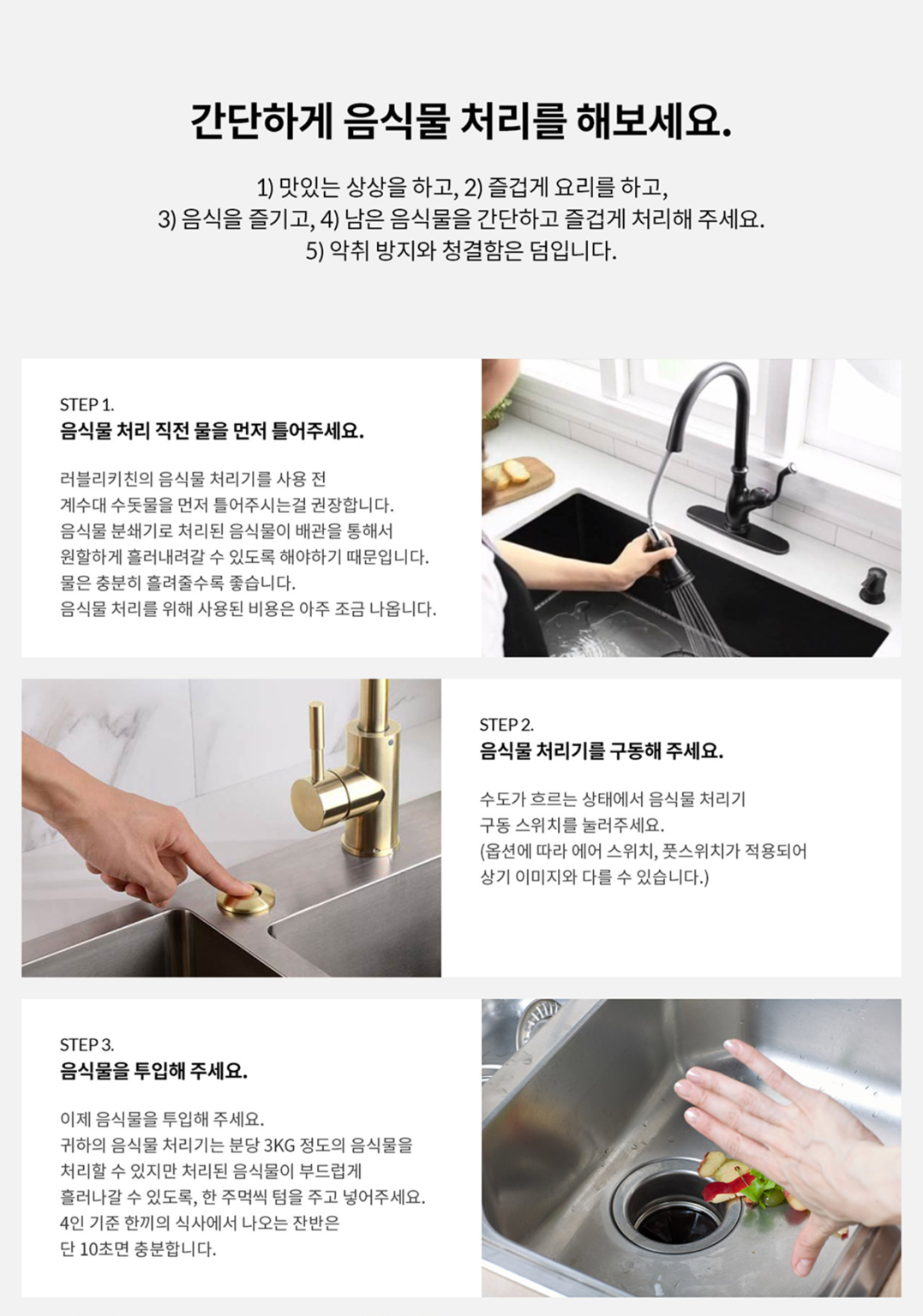 간단하게 음식물 처리를 해보세요.

1) 맛있는 상상을 하고, 2) 즐겁게 요리를 하고,
3) 음식을 즐기고, 4) 남은 음식물을 간단하고 즐겁게 처리해 주세요.
5) 악취 방지와 청결함은 덤입니다.

STEP 1.
음식물 처리 직전 물을 먼저 틀어주세요.

러블리키친의 음식물 처리기를 사용 전
계수대 수돗물을 먼저 틀어주시는걸 권장합니다.
음식물 분쇄기로 처리된 음식물이 배관을 통해서
원할하게 흘러내려갈 수 있도록 해야하기 때문입니다.
물은 충분히 흘려줄수록 좋습니다.
음식물 처리를 위해 사용된 비용은 아주 조금 나옵니다.

STEP 2.
음식물 처리기를 구동해 주세요.

수도가 흐르는 상태에서 음식물 처리기
구동 스위치를 눌러주세요.
(옵션에 따라 에어 스위치, 풋스위치가 적용되어
상기 이미지와 다를 수 있습니다.)

STEP 3.
음식물을 투입해 주세요.

이제 음식물을 투입해 주세요.
귀하의 음식물 처리기는 분당 3KG 정도의 음식물을
처리할 수 있지만 처리된 음식물이 부드럽게
흘러나갈 수 있도록, 한 주먹씩 텀을 주고 넣어주세요.
4인 기준 한끼의 식사에서 나오는 잔반은
단 10초면 충분합니다.